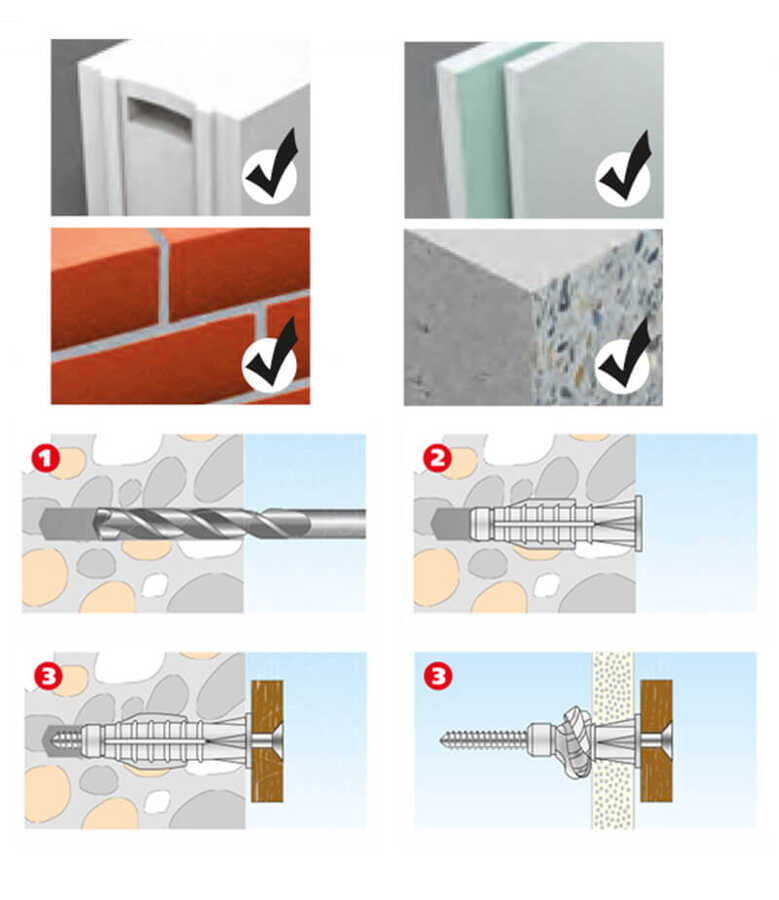 1

2

3

3